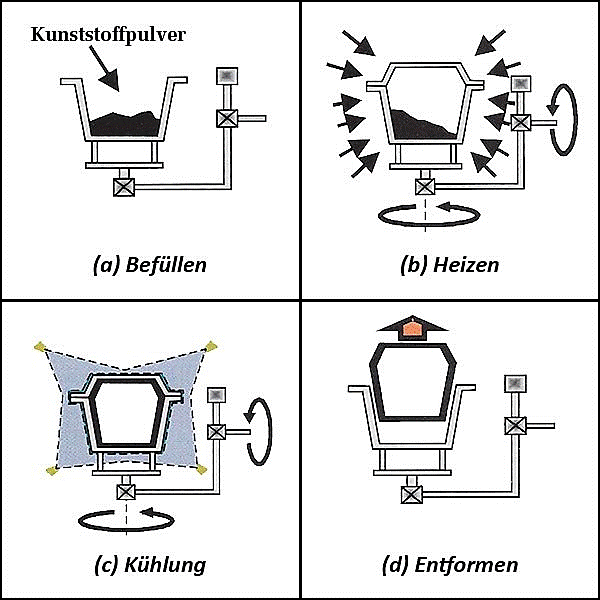 Kunststoffpulver

(a) Befüllen

(b) Heizen

(c) Kühlung

(d) Entformen