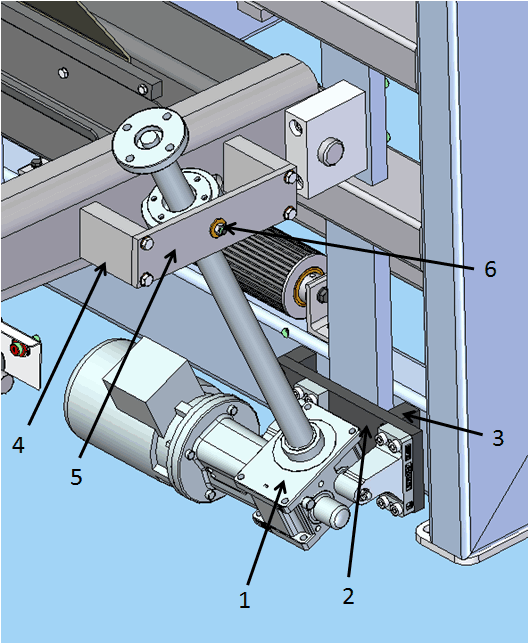 6
3
4
5
1
2